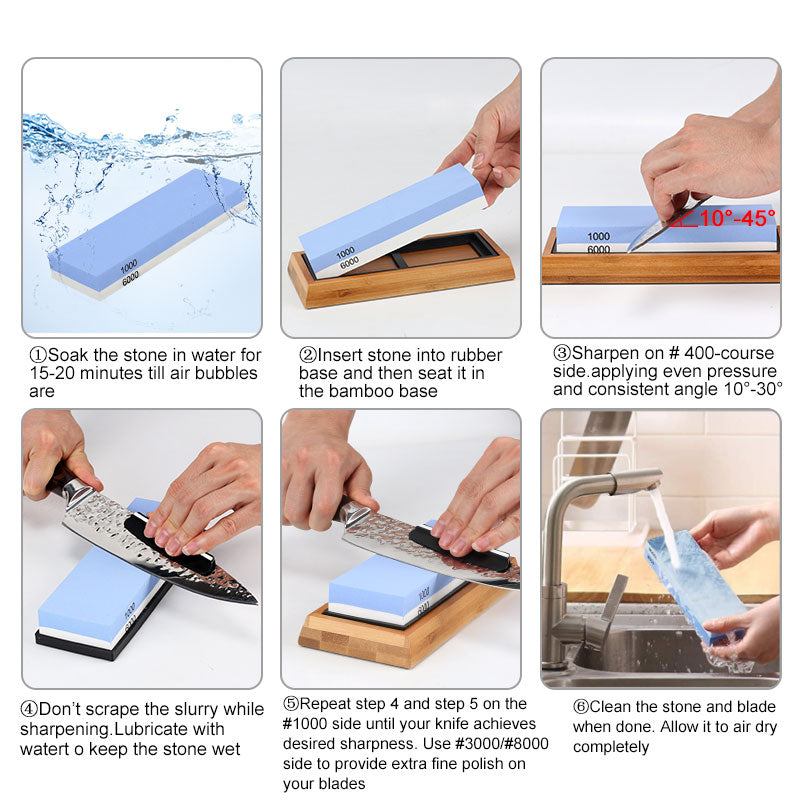 1000
6000

①Soak the stone in water for 15-20 minutes till air bubbles are

1000
6000

②Insert stone into rubber base and then seat it in the bamboo base

1000
6000
10°-45°

③Sharpen on # 400-course side.applying even pressure and consistent angle 10°-30°

1000
6000

④Don't scrape the slurry while sharpening.Lubricate with watert o keep the stone wet

1000
6000

⑤Repeat step 4 and step 5 on the #1000 side until your knife achieves desired sharpness. Use #3000/#8000 side to provide extra fine polish on your blades

⑥Clean the stone and blade when done. Allow it to air dry completely