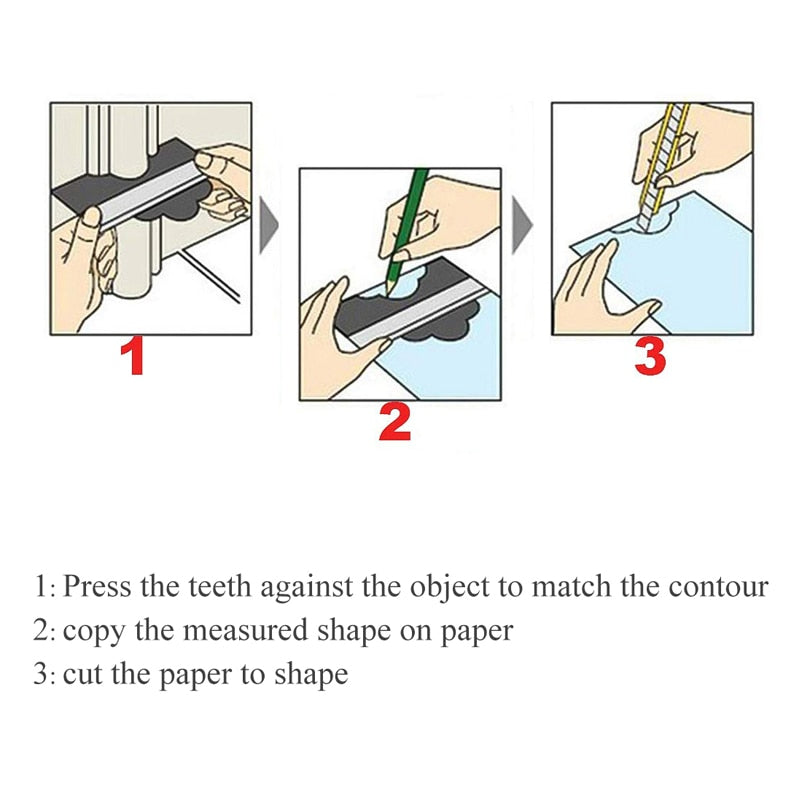 1

2

3

1: Press the teeth against the object to match the contour
2: copy the measured shape on paper
3: cut the paper to shape