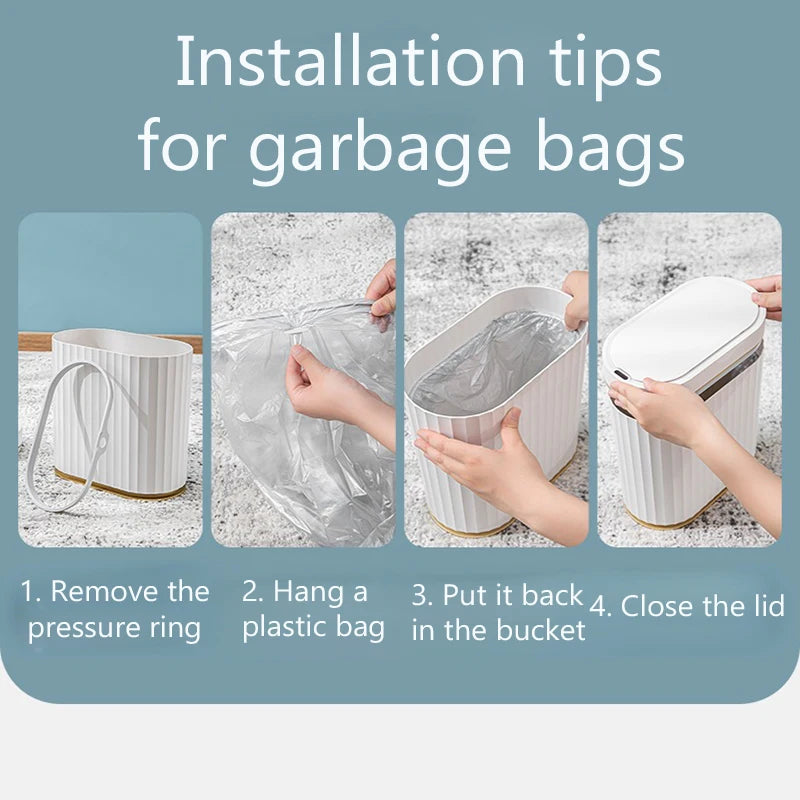 Installation tips for garbage bags

1. Remove the pressure ring

2. Hang a plastic bag

3. Put it back in the bucket

4. Close the lid