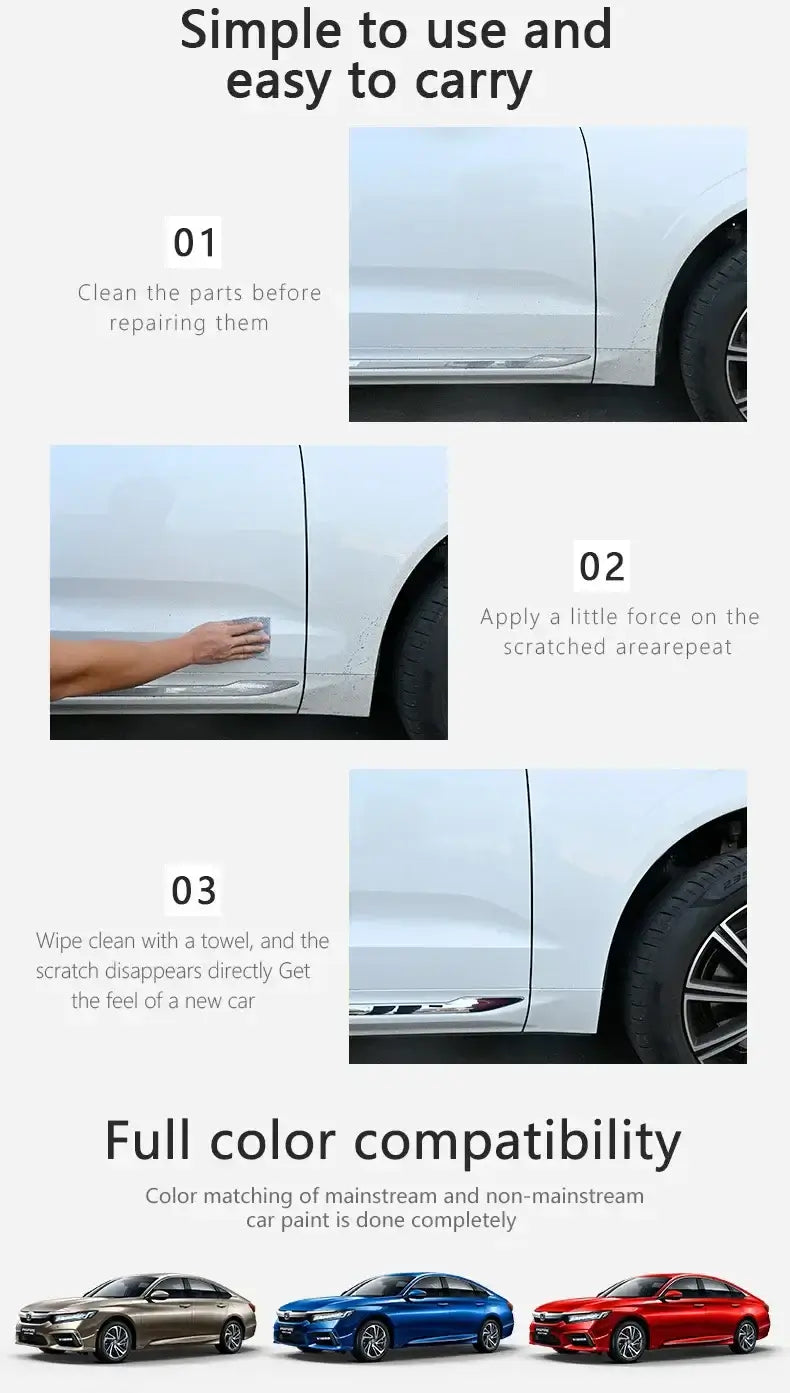 Simple to use and easy to carry

01

Clean the parts before repairing them

02

Apply a little force on the scratched arearepeat

03

Wipe clean with a towel, and the scratch disappears directly Get the feel of a new car

Full color compatibility

Color matching of mainstream and non-mainstream car paint is done completely