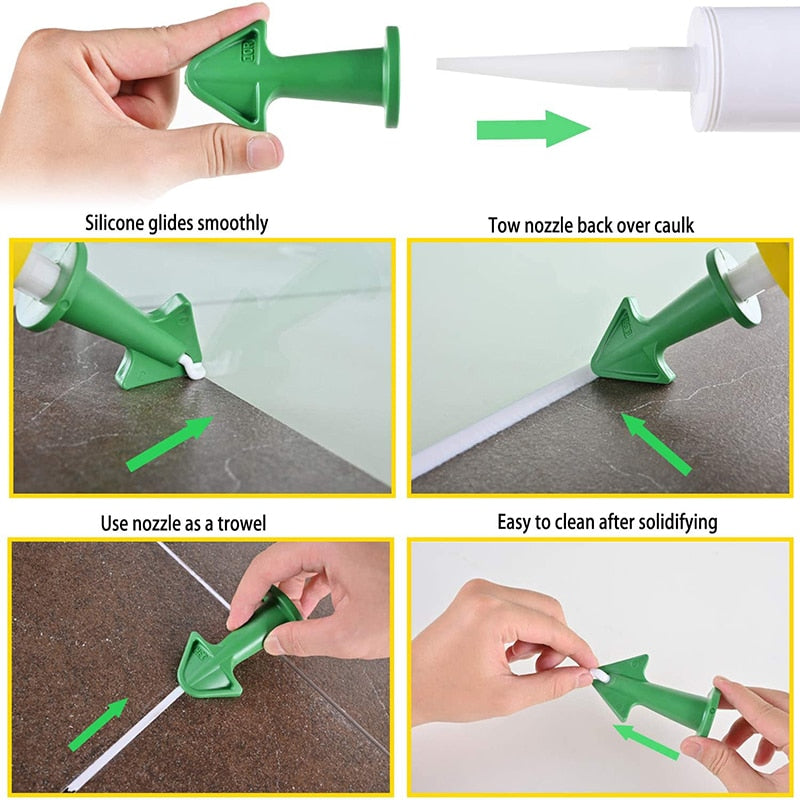 Silicone glides smoothly

Tow nozzle back over caulk

Use nozzle as a trowel

Easy to clean after solidifying