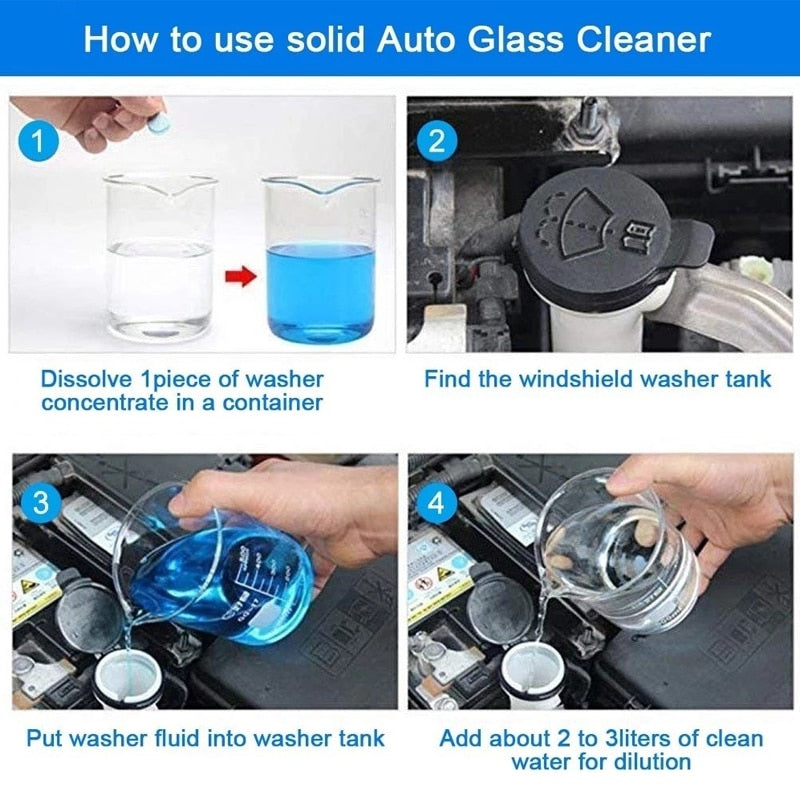 How to use solid Auto Glass Cleaner

1

Dissolve 1piece of washer concentrate in a container

2

Find the windshield washer tank

3

Put washer fluid into washer tank

4

Add about 2 to 3liters of clean water for dilution