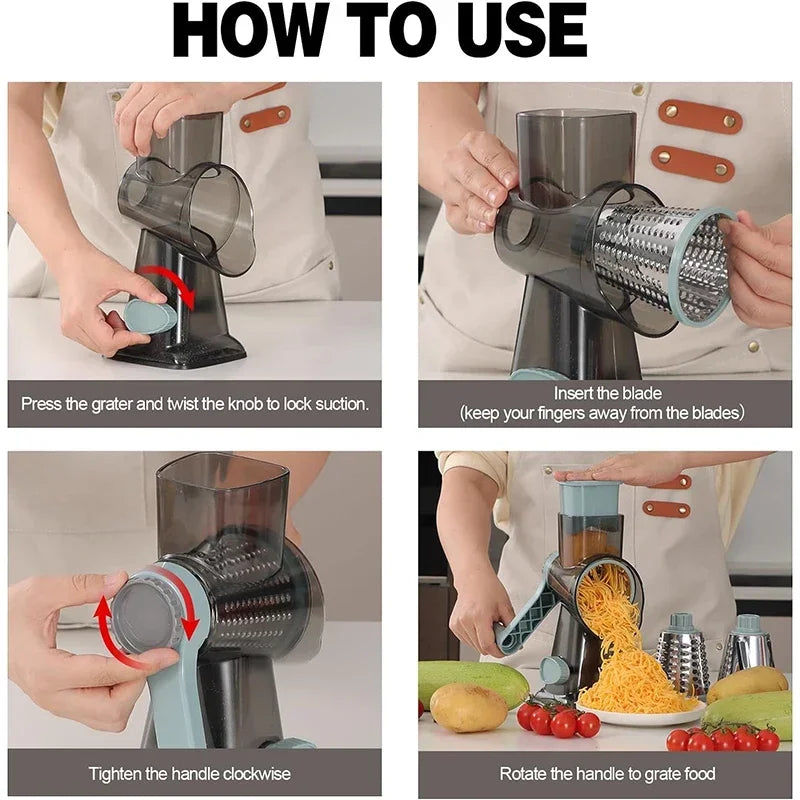 HOW TO USE

Press the grater and twist the knob to lock suction.

Insert the blade
(keep your fingers away from the blades)

Tighten the handle clockwise

Rotate the handle to grate food