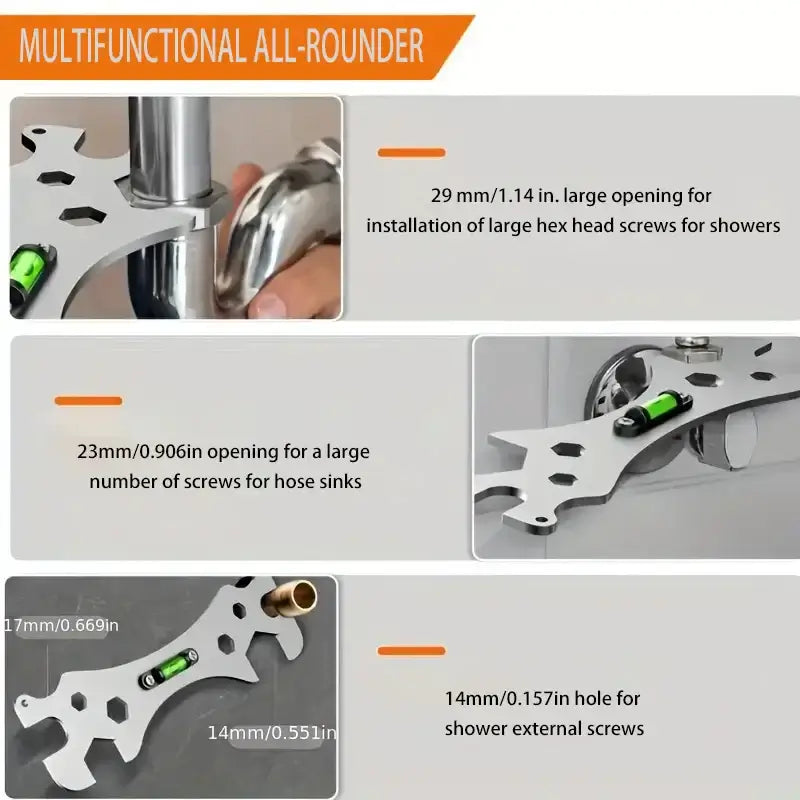 MULTIFUNCTIONAL ALL-ROUNDER

29 mm/1.14 in. large opening for installation of large hex head screws for showers

23mm/0.906in opening for a large number of screws for hose sinks

17mm/0.669in

14mm/0.551in

14mm/0.157in hole for shower external screws