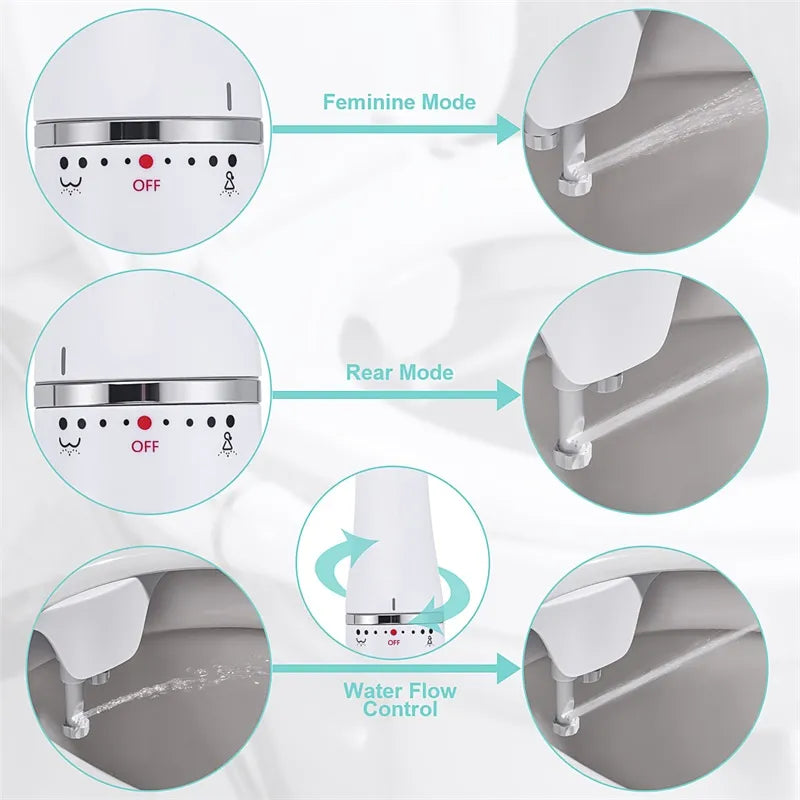 OFF

Feminine Mode

OFF

Rear Mode

OFF

Water Flow Control