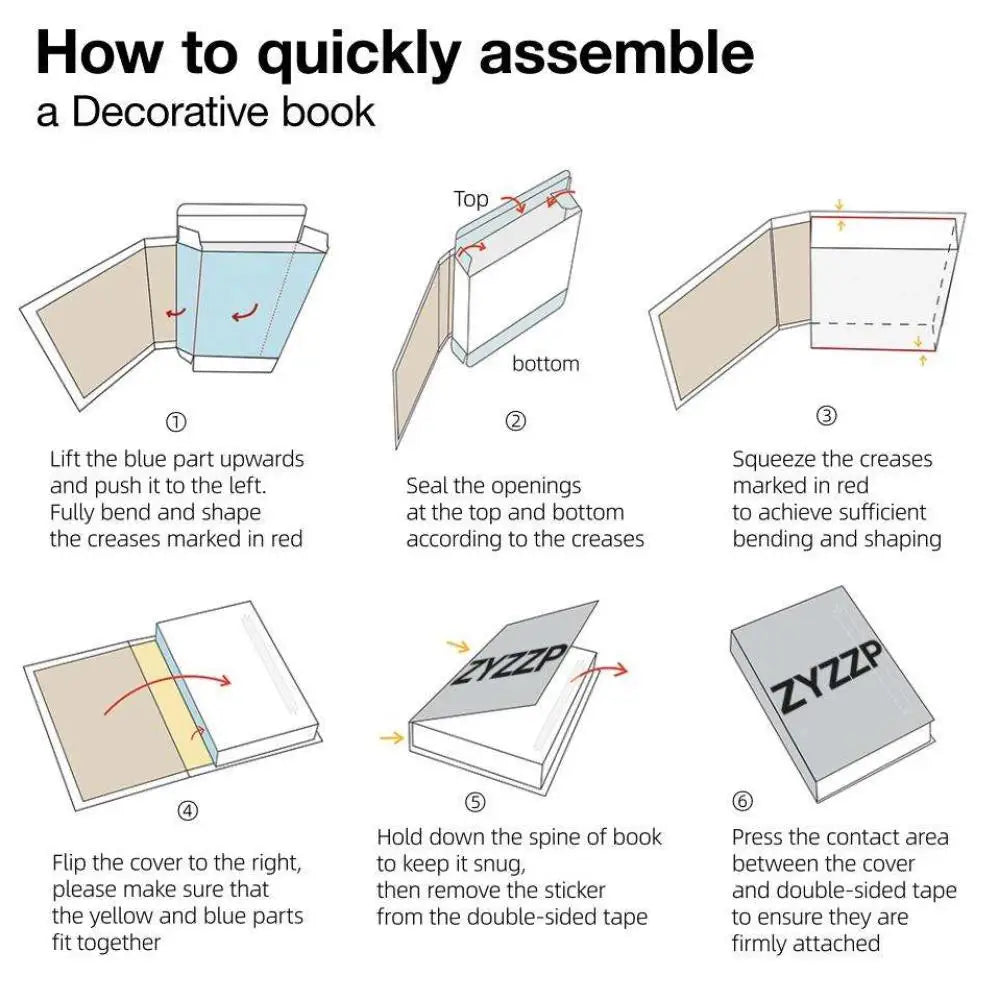 How to quickly assemble
a Decorative book

①
Lift the blue part upwards and push it to the left. Fully bend and shape the creases marked in red

Top
bottom
②
Seal the openings at the top and bottom according to the creases

③
Squeeze the creases marked in red to achieve sufficient bending and shaping

④
Flip the cover to the right, please make sure that the yellow and blue parts fit together

ZYZZP
⑤
Hold down the spine of book to keep it snug, then remove the sticker from the double-sided tape

ZYZZP
⑥
Press the contact area between the cover and double-sided tape to ensure they are firmly attached