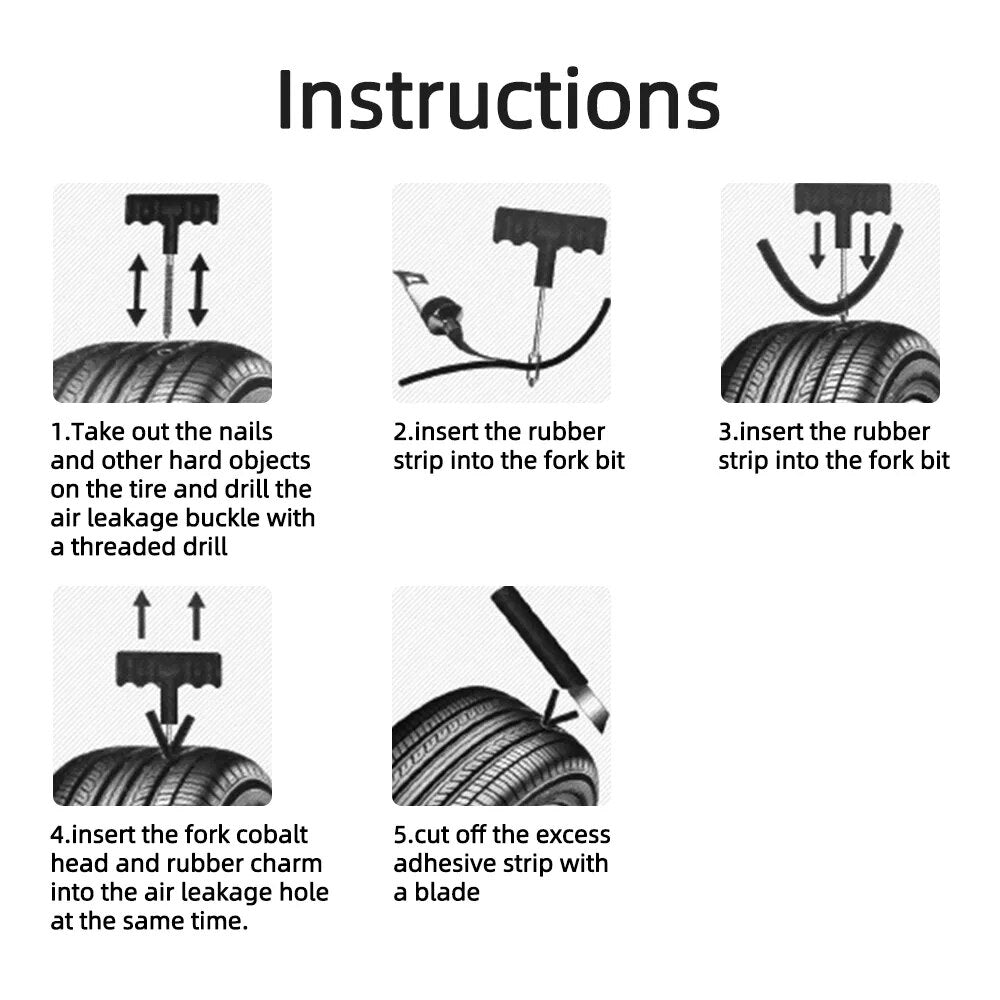 Instructions

1.Take out the nails and other hard objects on the tire and drill the air leakage buckle with a threaded drill

2.insert the rubber strip into the fork bit

3.insert the rubber strip into the fork bit

4.insert the fork cobalt head and rubber charm into the air leakage hole at the same time.

5.cut off the excess adhesive strip with a blade