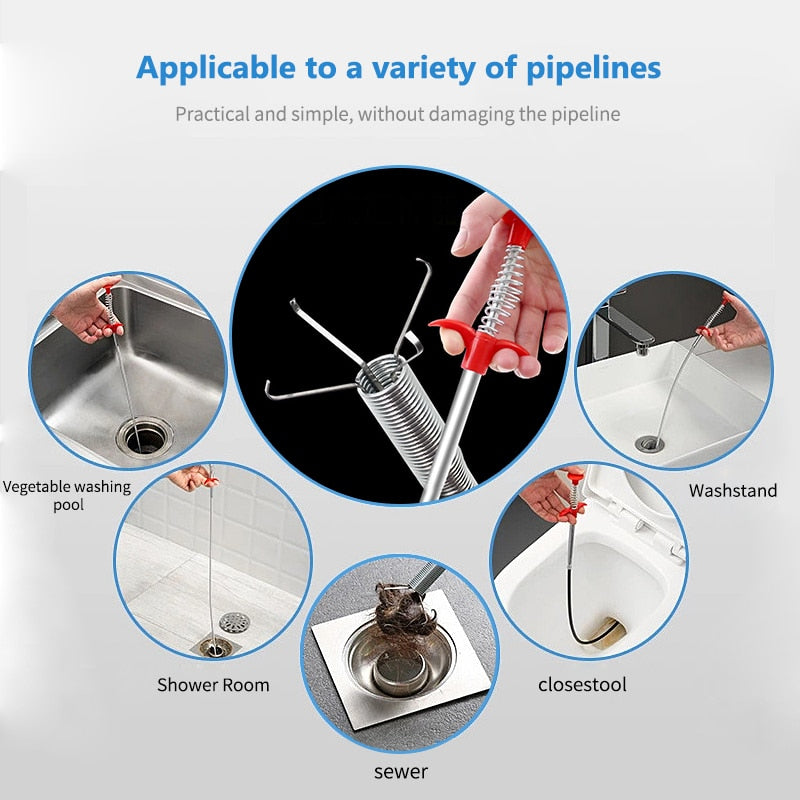 Applicable to a variety of pipelines

Practical and simple, without damaging the pipeline

Vegetable washing pool

Washstand

Shower Room

closestool

sewer