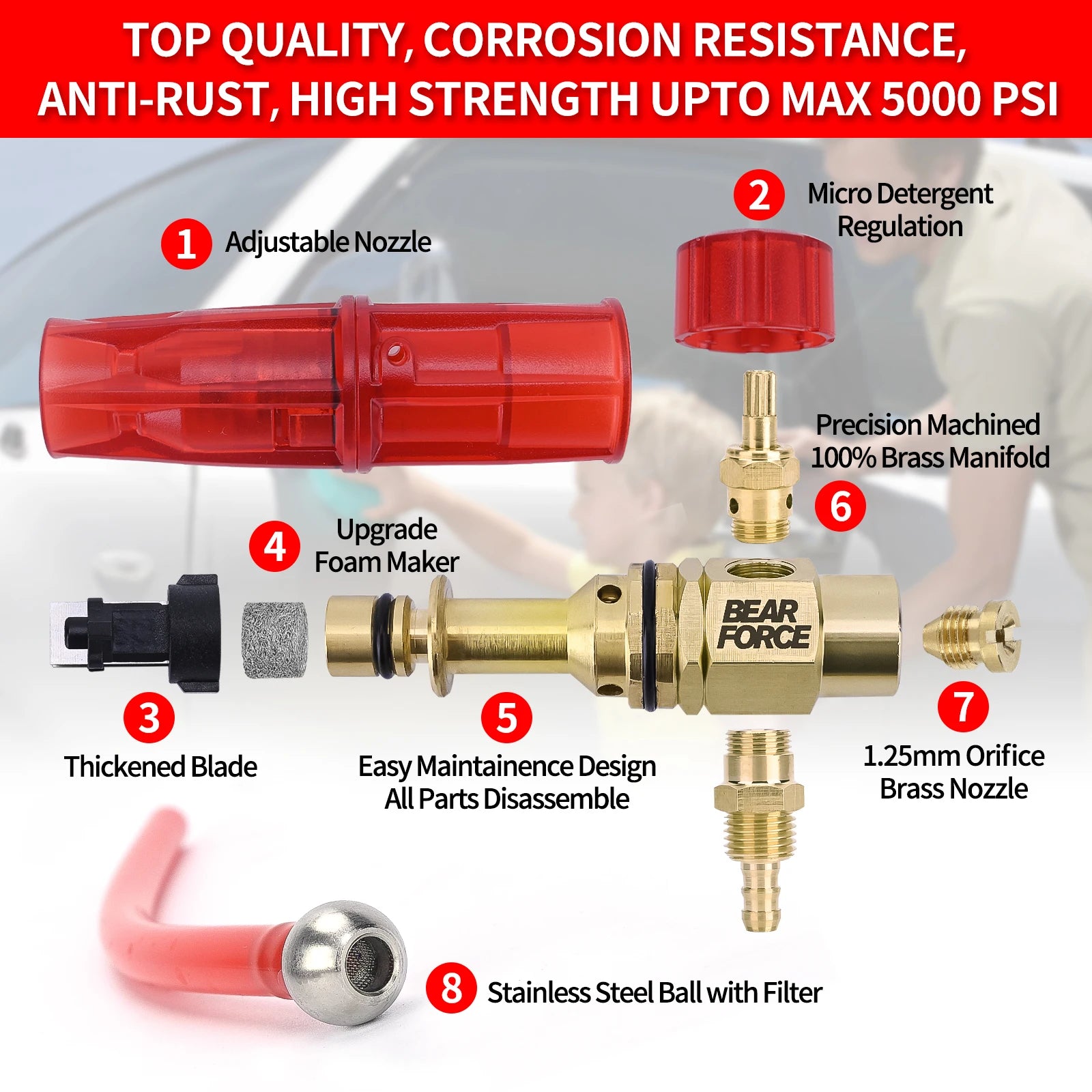 TOP QUALITY, CORROSION RESISTANCE, ANTI-RUST, HIGH STRENGTH UPTO MAX 5000 PSI

1 Adjustable Nozzle

2 Micro Detergent Regulation

Precision Machined 100% Brass Manifold

6

4 Upgrade Foam Maker

BEAR FORCE

3

Thickened Blade

5

Easy Maintainence Design All Parts Disassemble

7

1.25mm Orifice Brass Nozzle

8 Stainless Steel Ball with Filter