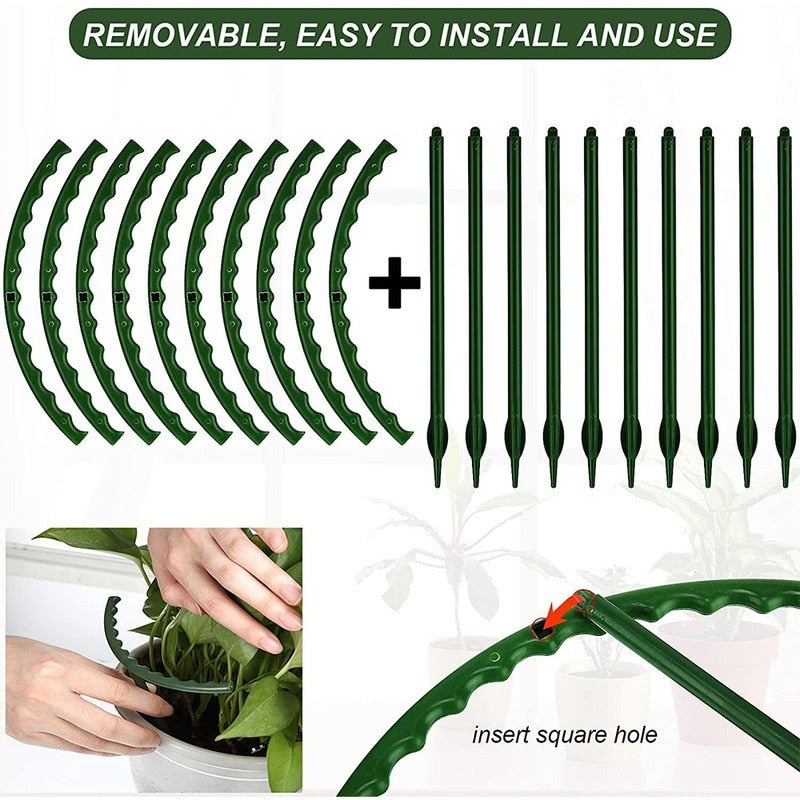 REMOVABLE, EASY TO INSTALL AND USE

+

insert square hole