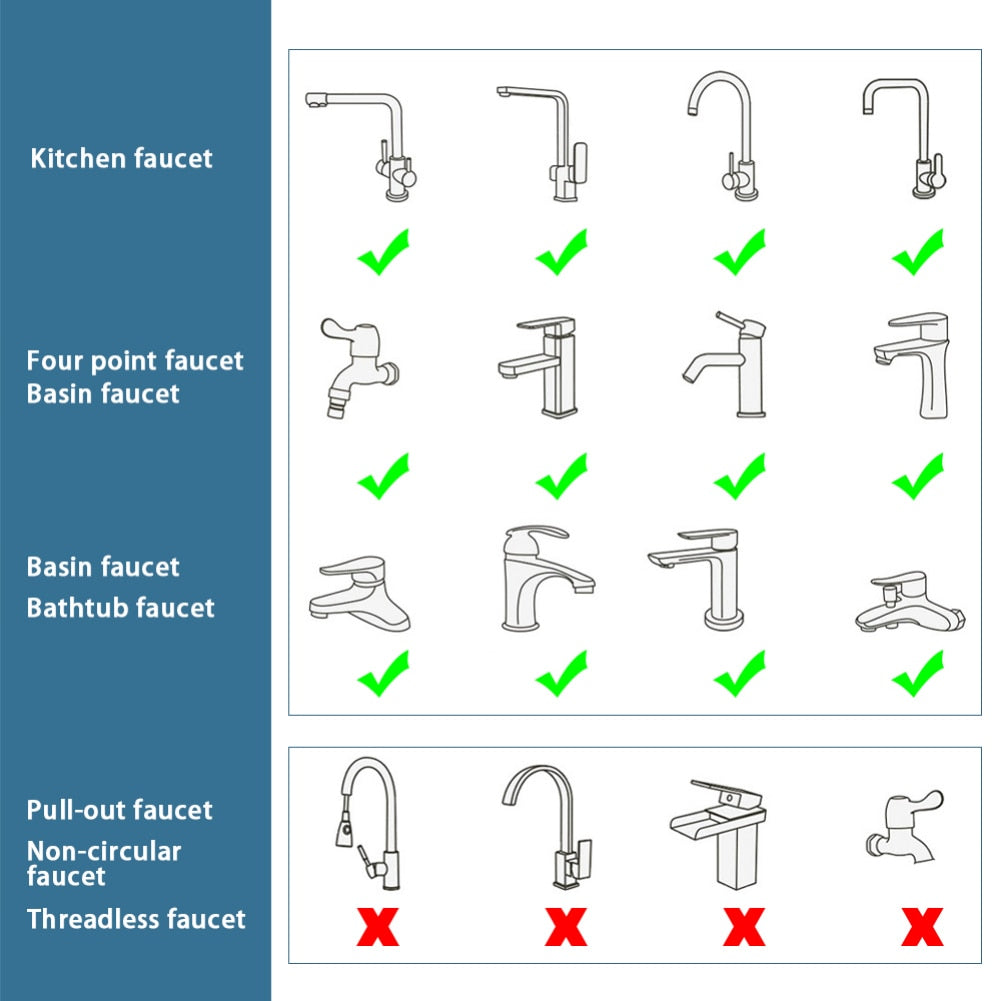 Kitchen faucet

Four point faucet
Basin faucet

Basin faucet
Bathtub faucet

Pull-out faucet
Non-circular faucet
Threadless faucet