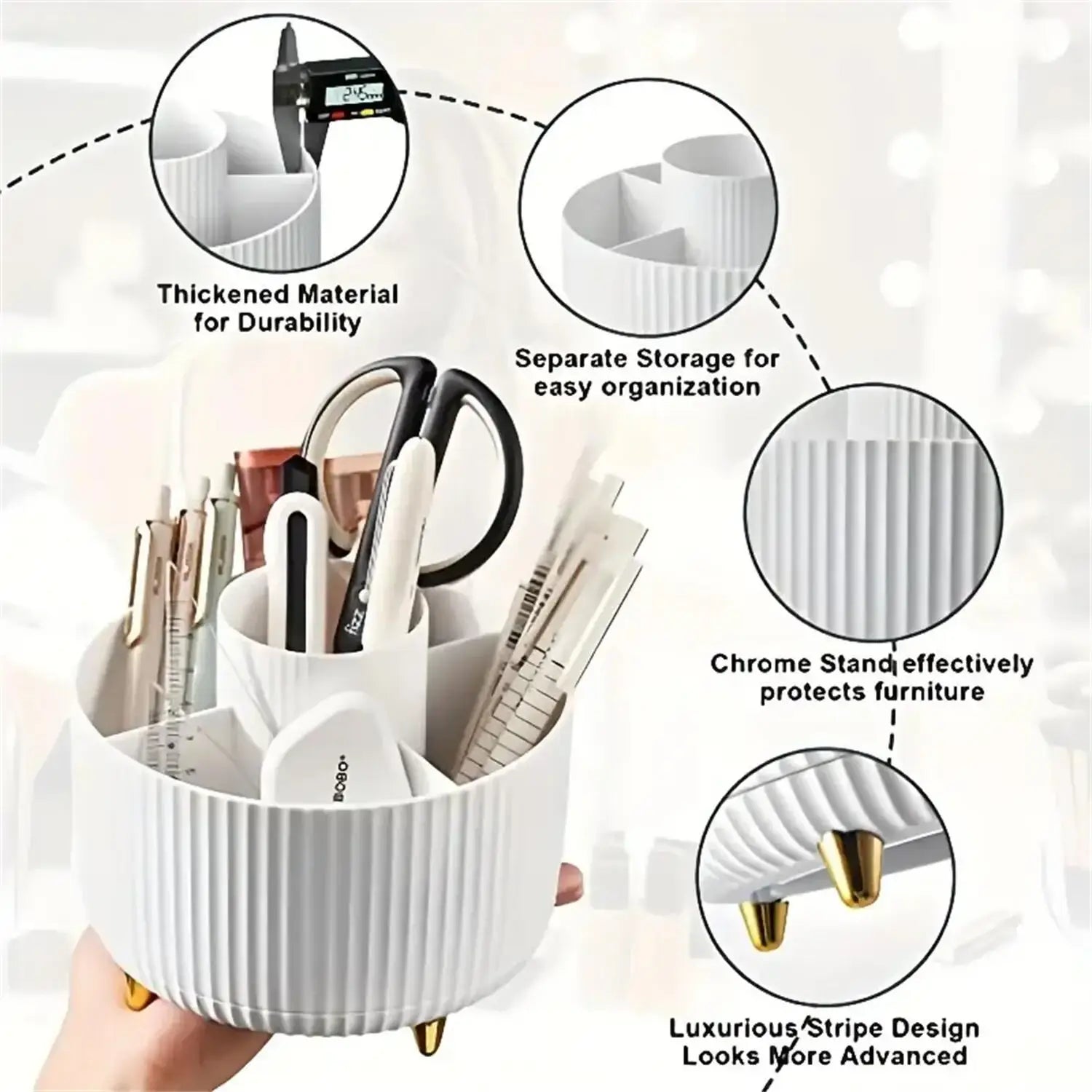 Thickened Material for Durability

Separate Storage for easy organization

Chrome Stand effectively protects furniture

Luxurious Stripe Design Looks More Advanced

fizz

BOBO