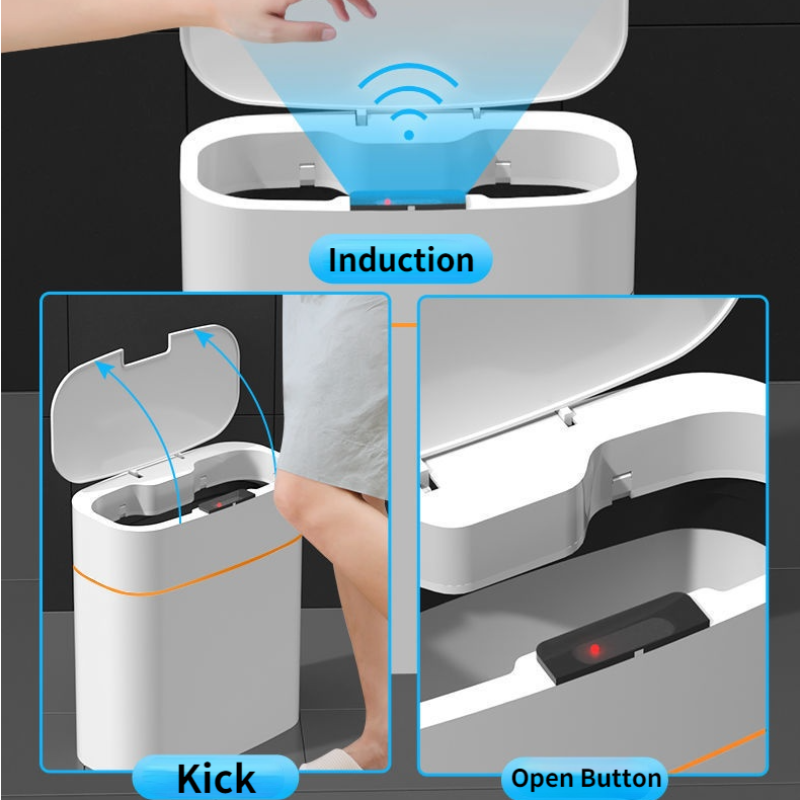 Induction

Kick

Open Button